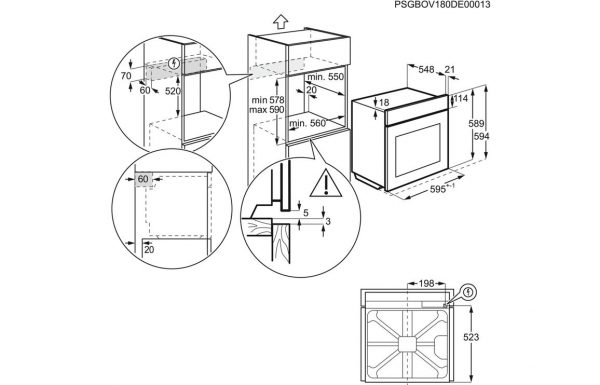 PSGBOV180DE00013

70
60
520

min 578
max 590
min. 550
20
min. 560

548
21
18
114
589
594
595$^{+-1}$

60
20

5
3

198
523