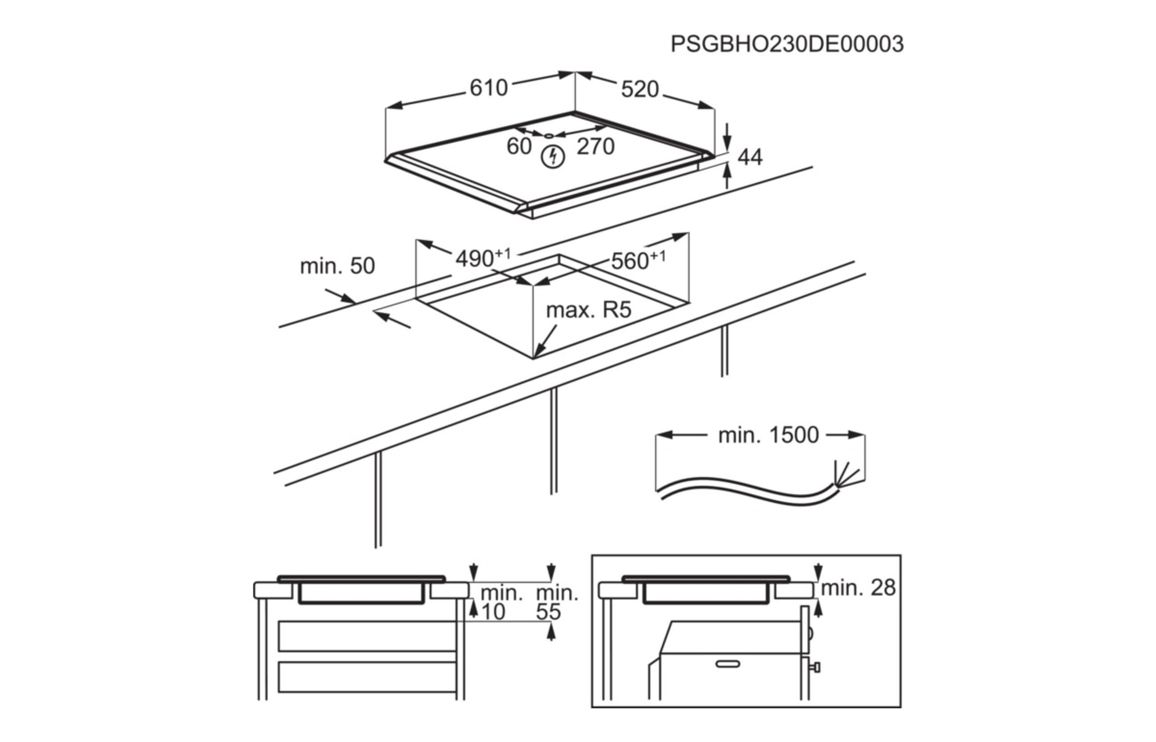 PSGBHO230DE00003

610
520
60
270
44
min. 50
$490^{+1}$
$560^{+1}$
max. R5
min. 1500
min.
10
min.
55
min. 28