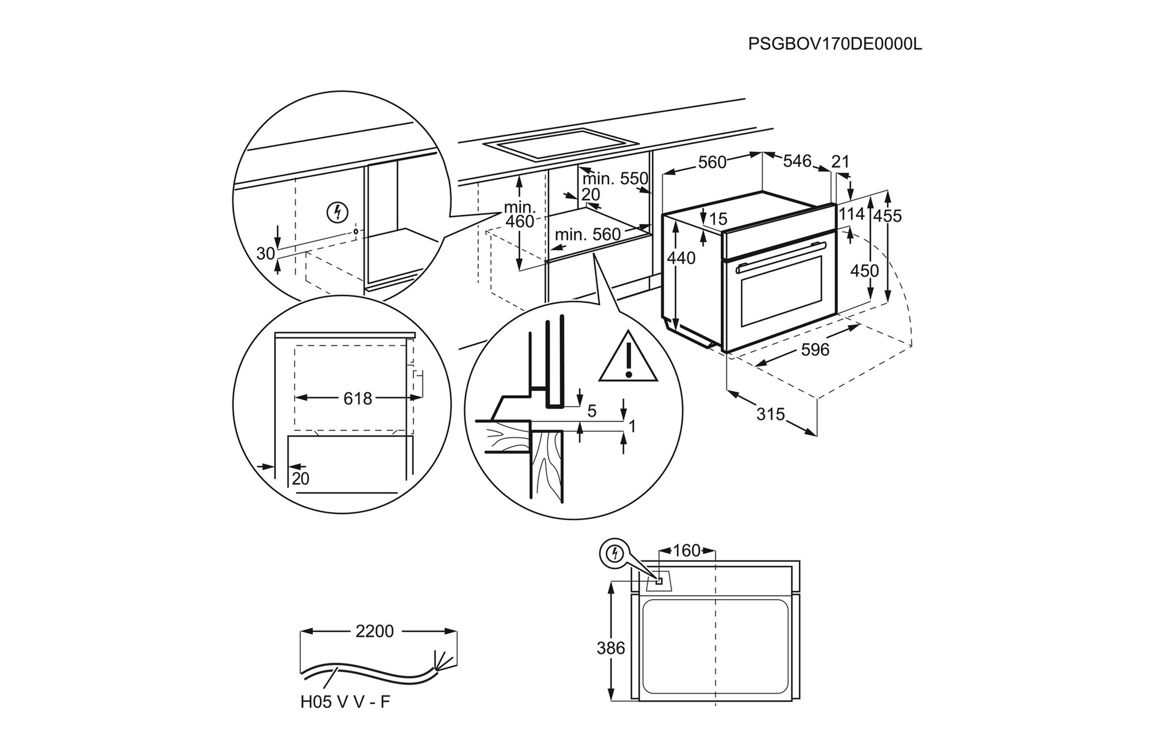 PSGBOV170DE0000L

30

min. 460

min. 550

20

min. 560

560

546

21

15

114

455

440

450

596

315

618

20

5

1

160

386

2200

H05 V V - F