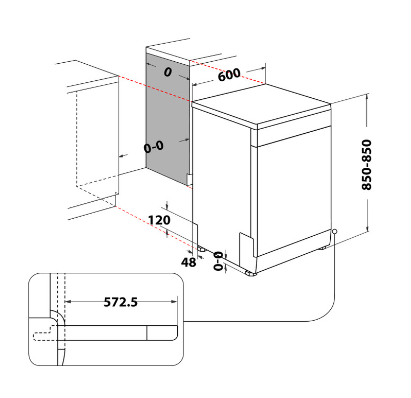 0
600
0-0
850-850
120
48
0-0
572.5