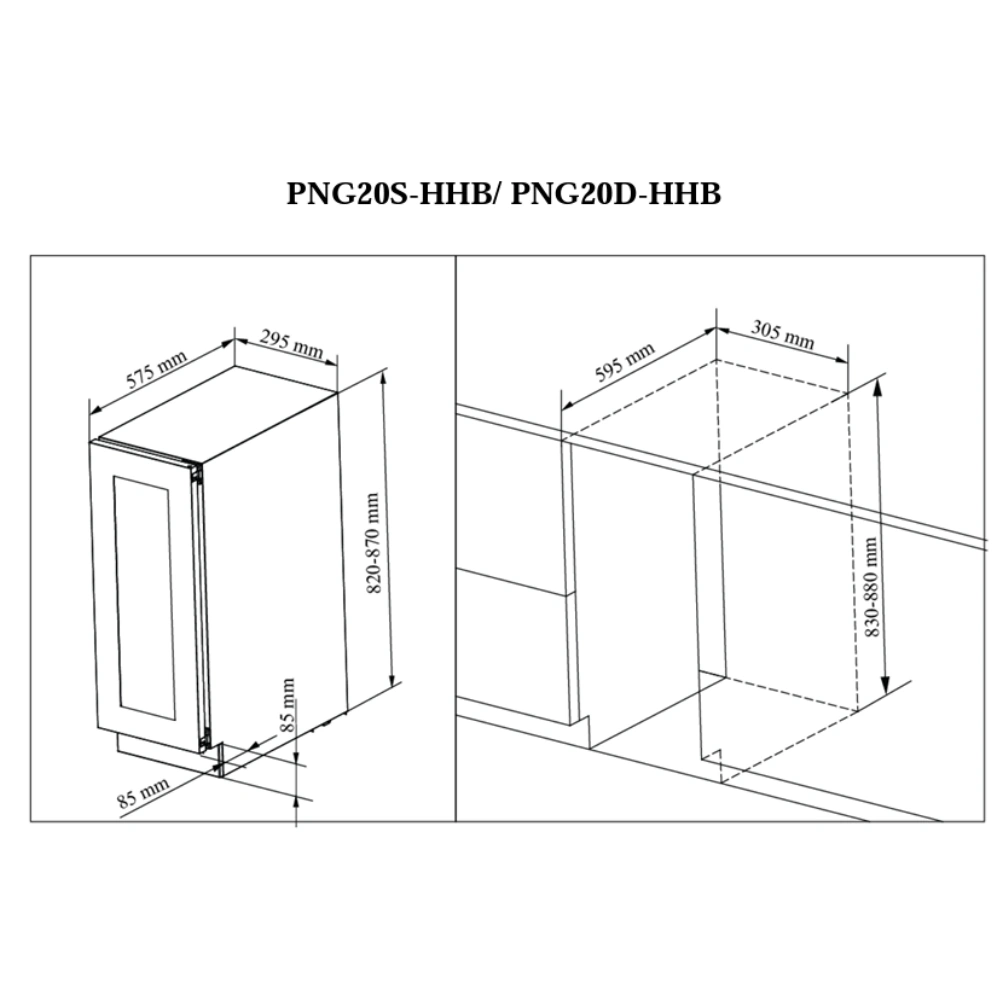 PNG20S-HHB/ PNG20D-HHB

575 mm
295 mm
820-870 mm
85 mm
85 mm

595 mm
305 mm
830-880 mm