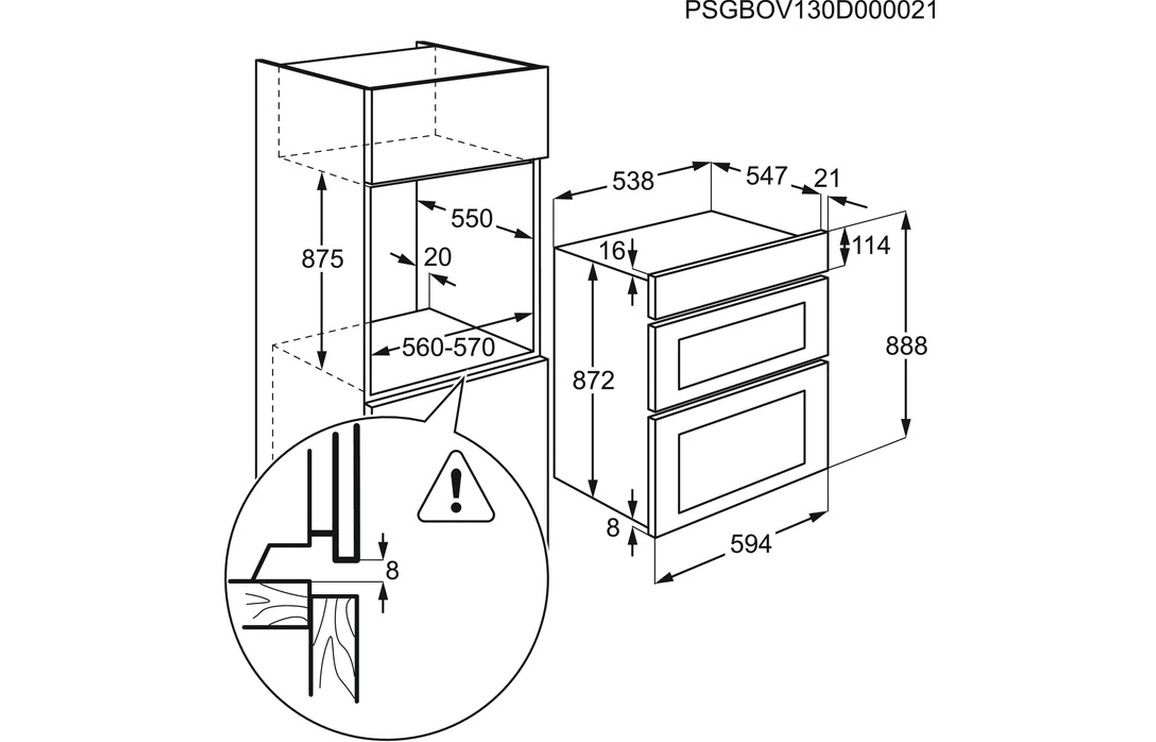 PSGBOV130D000021

875

550

20

560-570

8

538

547

21

16

114

872

888

8

594