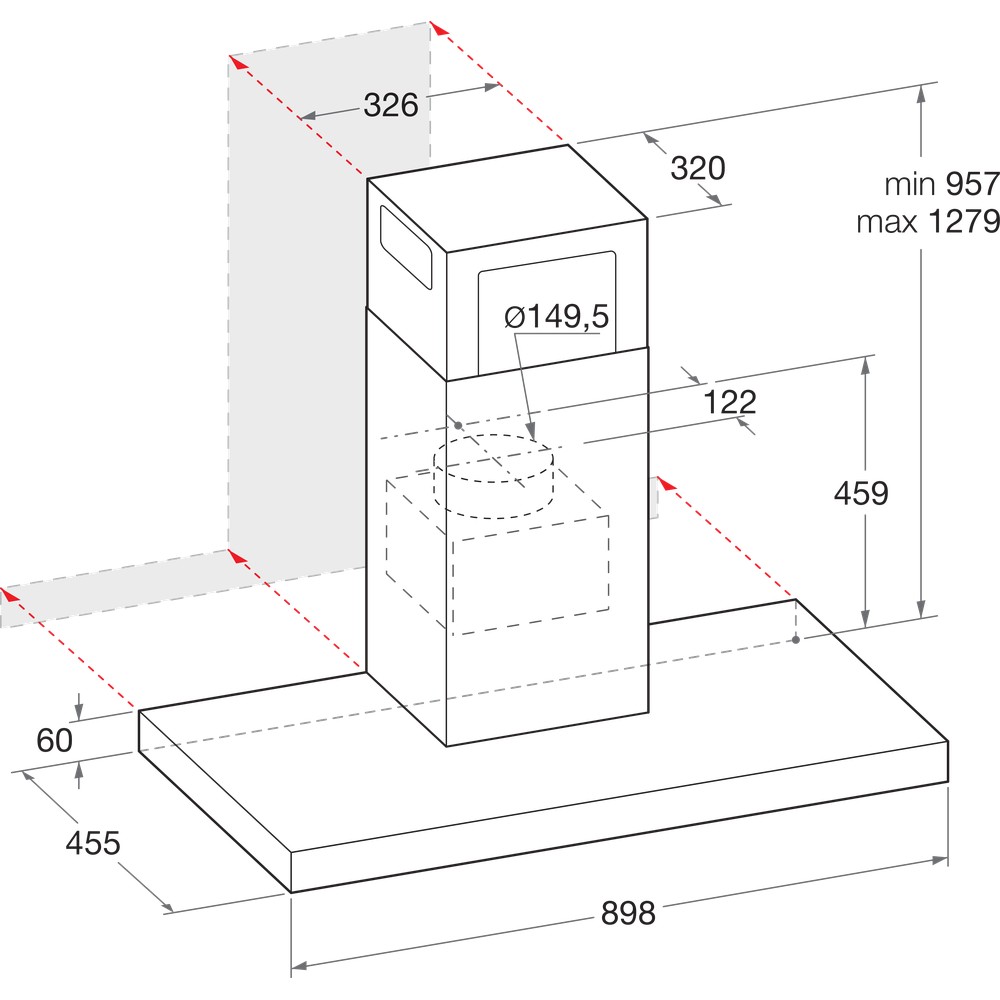 326
320
min 957
max 1279
Ø149,5
122
459
60
455
898